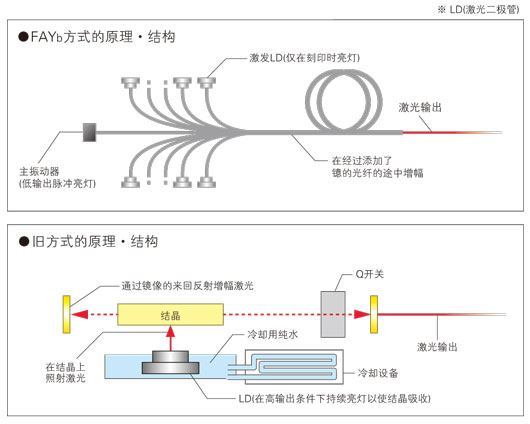 ※ LD(激光二极管)

●FAYb方式的原理・结构

激发LD(仅在刻印时亮灯)

激光输出

主振动器
(低输出脉冲亮灯)

在经过添加了
镱的光纤的途中增幅

●旧方式的原理・结构

通过镜像的来回反射增幅激光

Q开关

结晶

冷却用纯水

激光输出

在结晶上
照射激光

冷却设备

LD(在高输出条件下持续亮灯以使结晶吸收)